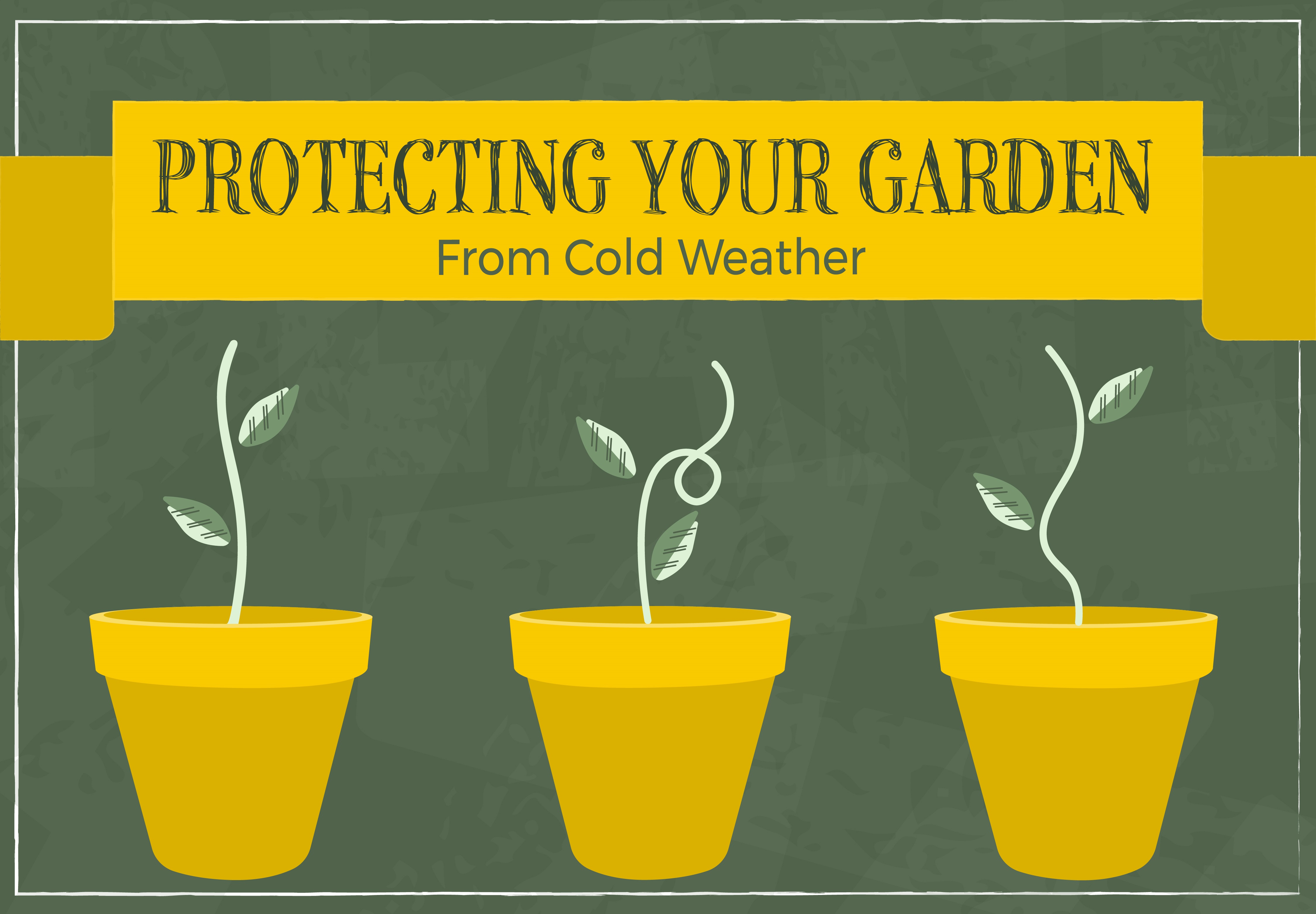 PROTECTING YOUR GARDEN
From Cold Weather